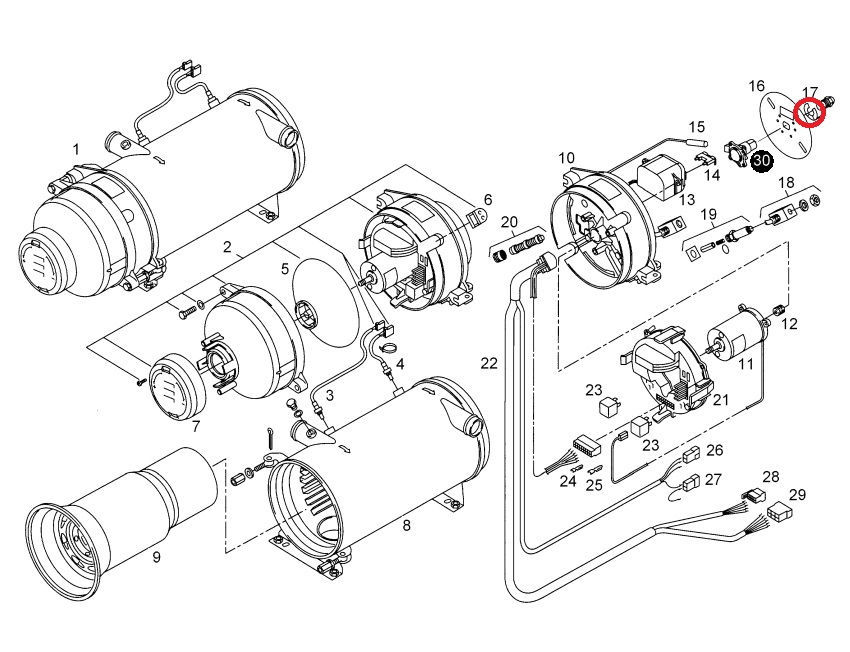 1
2
3
4
5
6
7
8
9
10
11
12
13
14
15
16
17
18
19
20
21
22
23
23
24
25
26
27
28
29
30